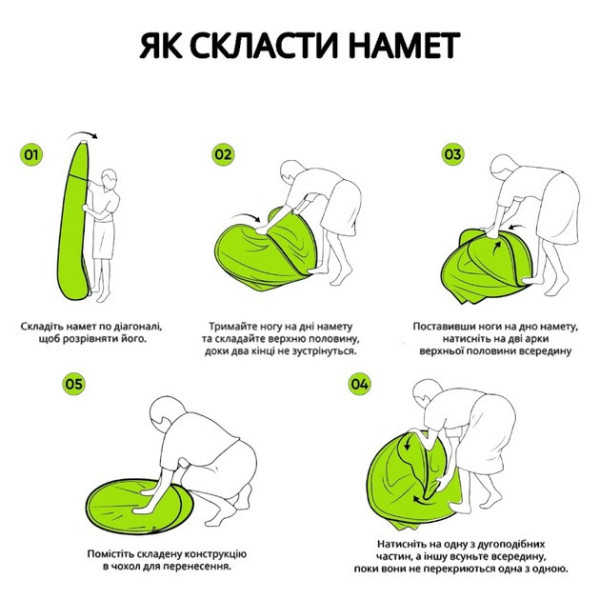 ЯК СКЛАСТИ НАМЕТ

01

Складіть намет по діагоналі, щоб розрівняти його.

02

Тримайте ногу на дні намету та складайте верхню половину, доки два кінці не зустрінуться.

03

Поставивши ноги на дно намету, натисніть на дві арки верхньої половини всередину

05

Помістіть складену конструкцію в чохол для перенесення.

04

Натисніть на одну з дугоподібних частин, а іншу всуньте всередину, поки вони не перекриються одна з одною.