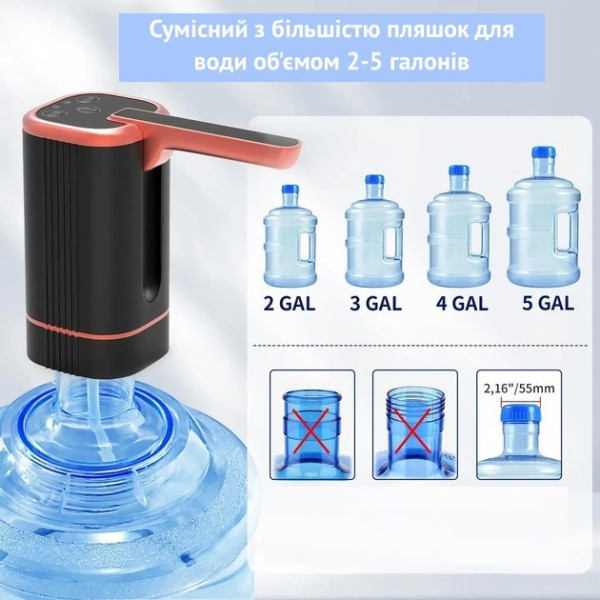 Сумісний з більшістю пляшок для води об'ємом 2-5 галонів

2 GAL

3 GAL

4 GAL

5 GAL

2,16"/55mm