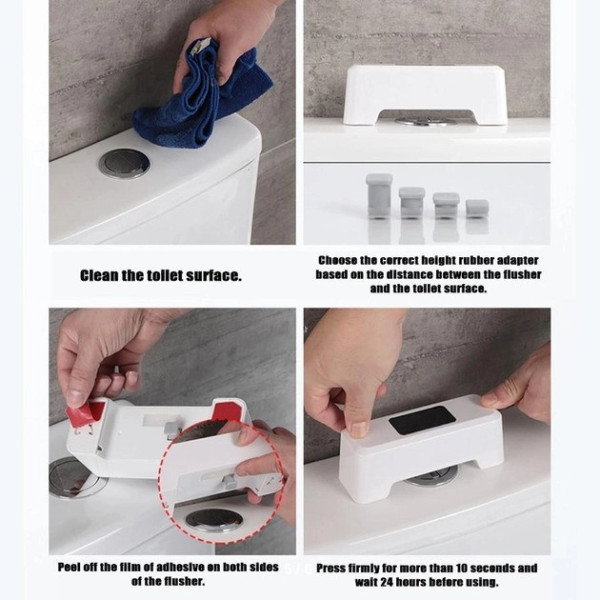 Clean the toilet surface.

Choose the correct height rubber adapter based on the distance between the flusher and the toilet surface.

Peel off the film of adhesive on both sides of the flusher.

Press firmly for more than 10 seconds and wait 24 hours before using.