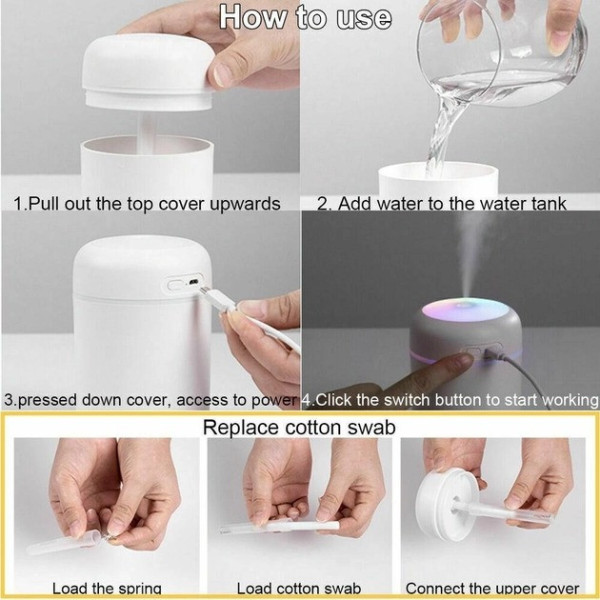 How to use

1.Pull out the top cover upwards

2. Add water to the water tank

3.pressed down cover, access to power

4.Click the switch button to start working

Replace cotton swab

Load the spring

Load cotton swab

Connect the upper cover